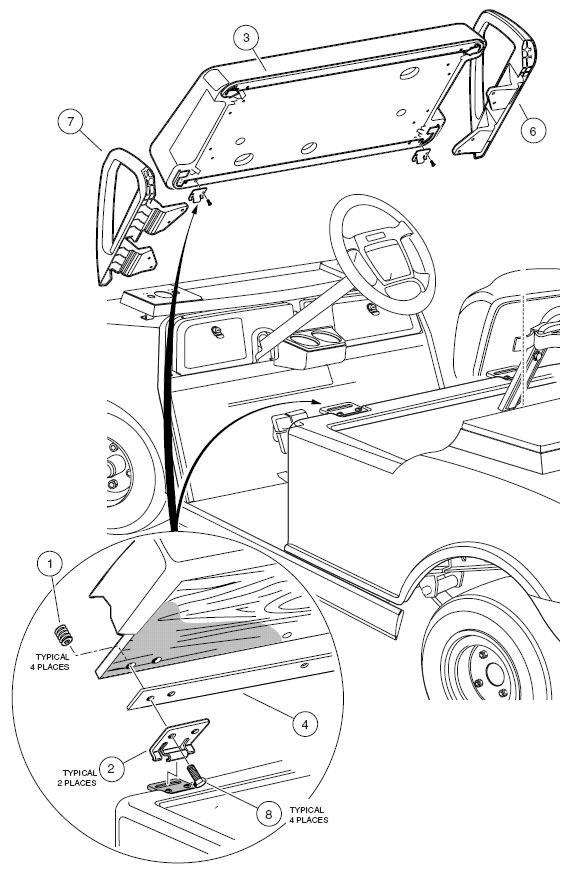 3
7
6
1
TYPICAL
4 PLACES
4
2
TYPICAL
2 PLACES
8
TYPICAL
4 PLACES